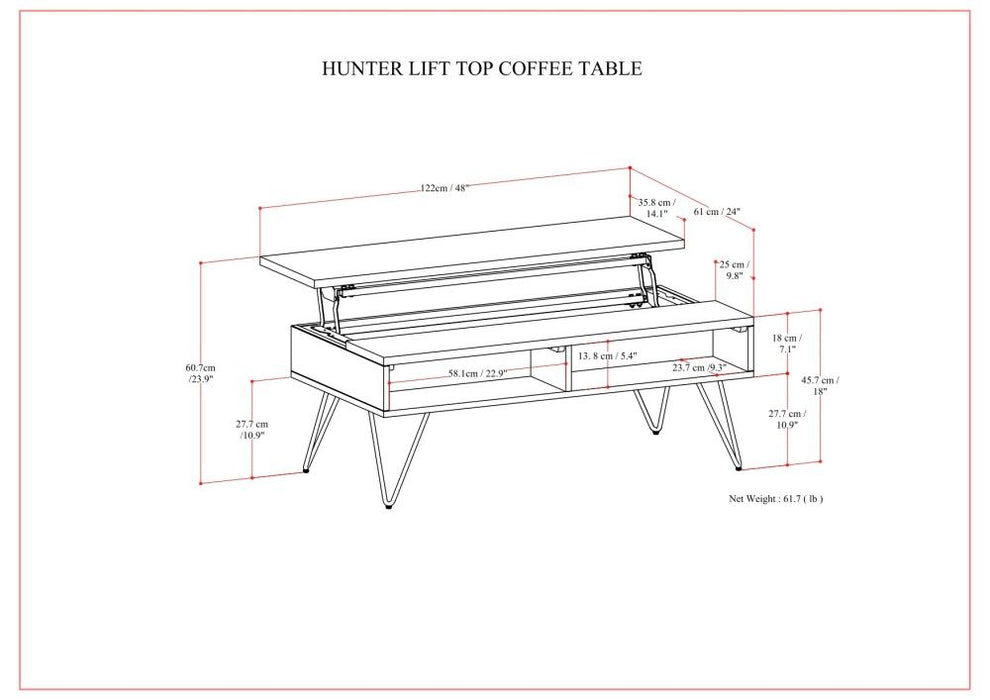 HUNTER LIFT TOP COFFEE TABLE

122cm / 48"

35.8 cm / 14.1"

61 cm / 24"

25 cm / 9.8"

18 cm / 7.1"

60.7cm /23.9"

58.1cm / 22.9"

13. 8 cm / 5.4"

23.7 cm /9.3"

45.7 cm / 18"

27.7 cm /10.9"

27.7 cm / 10.9"

Net Weight : 61.7 ( lb )